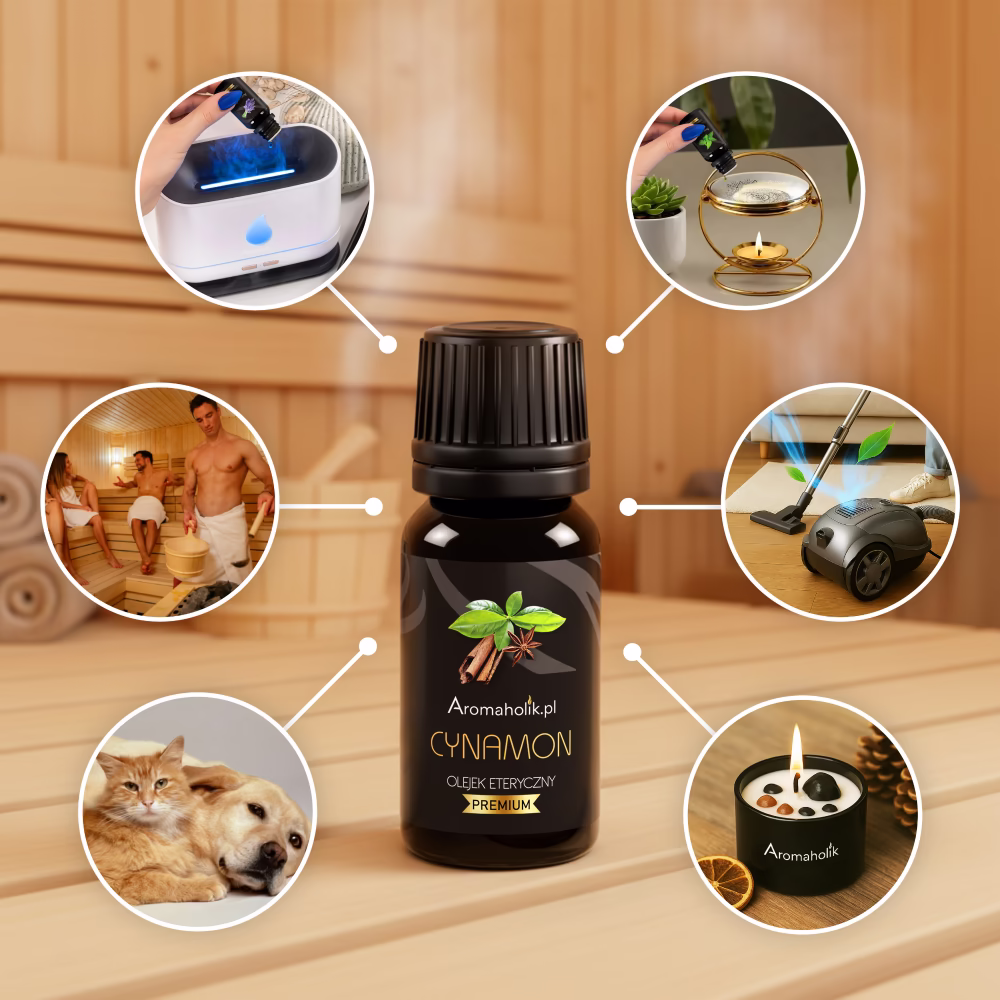 Aromaholik.pl
CYNAMON
OLEJEK ETERYCZNY
PREMIUM

Aromaholik